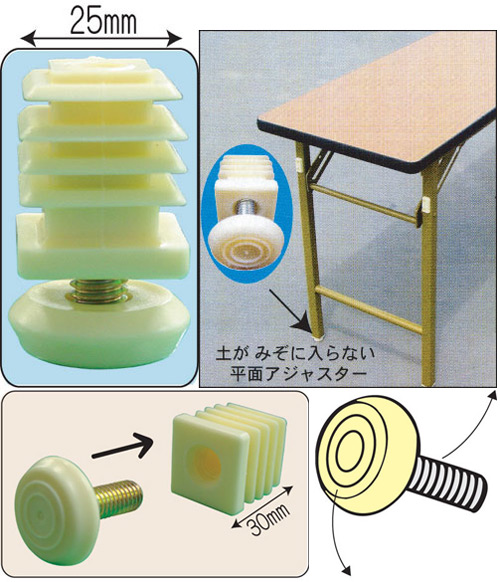 25mm

土が みぞに入らない
平面アジャスター

30mm